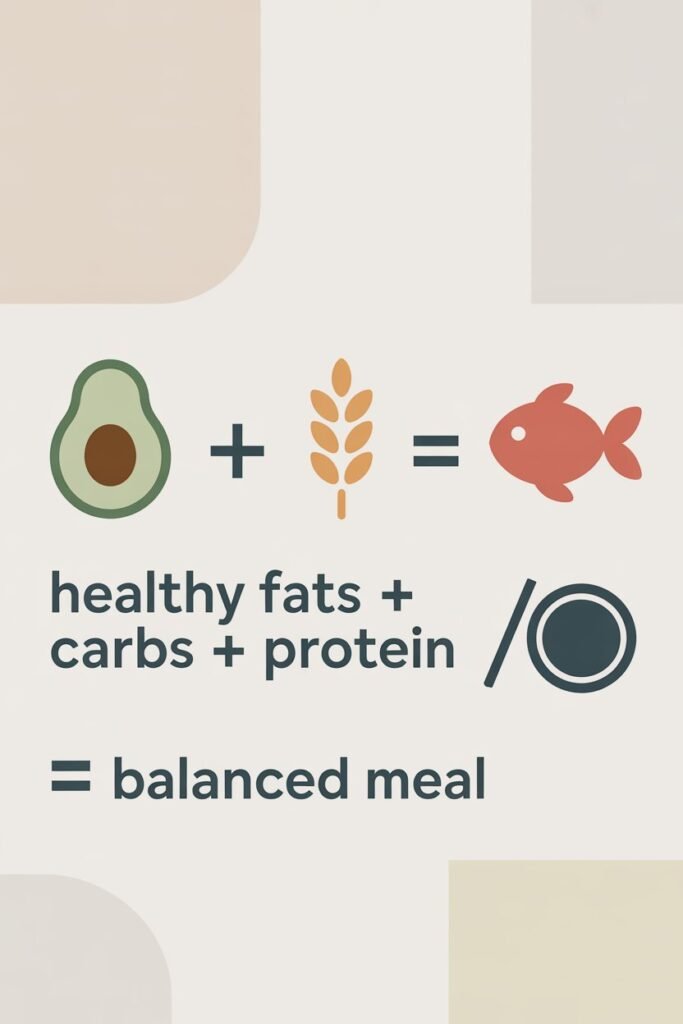 + =

healthy fats + carbs + protein

= balanced meal