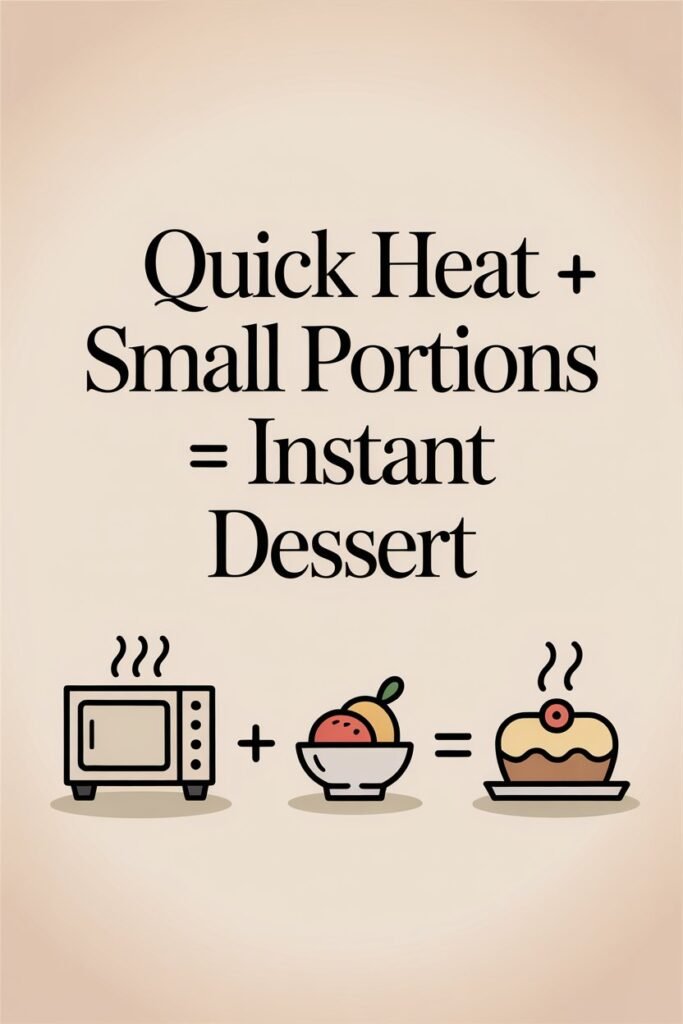 Quick Heat + Small Portions = Instant Dessert

+ =