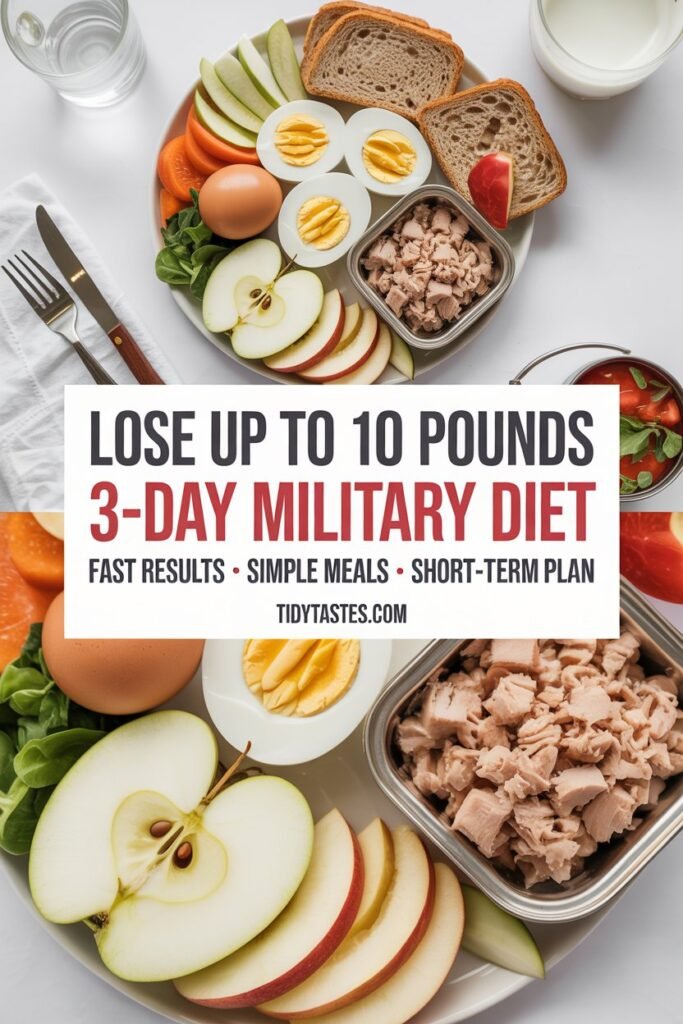 LOSE UP TO 10 POUNDS
3-DAY MILITARY DIET
FAST RESULTS • SIMPLE MEALS • SHORT-TERM PLAN
TIDYTASTES.COM