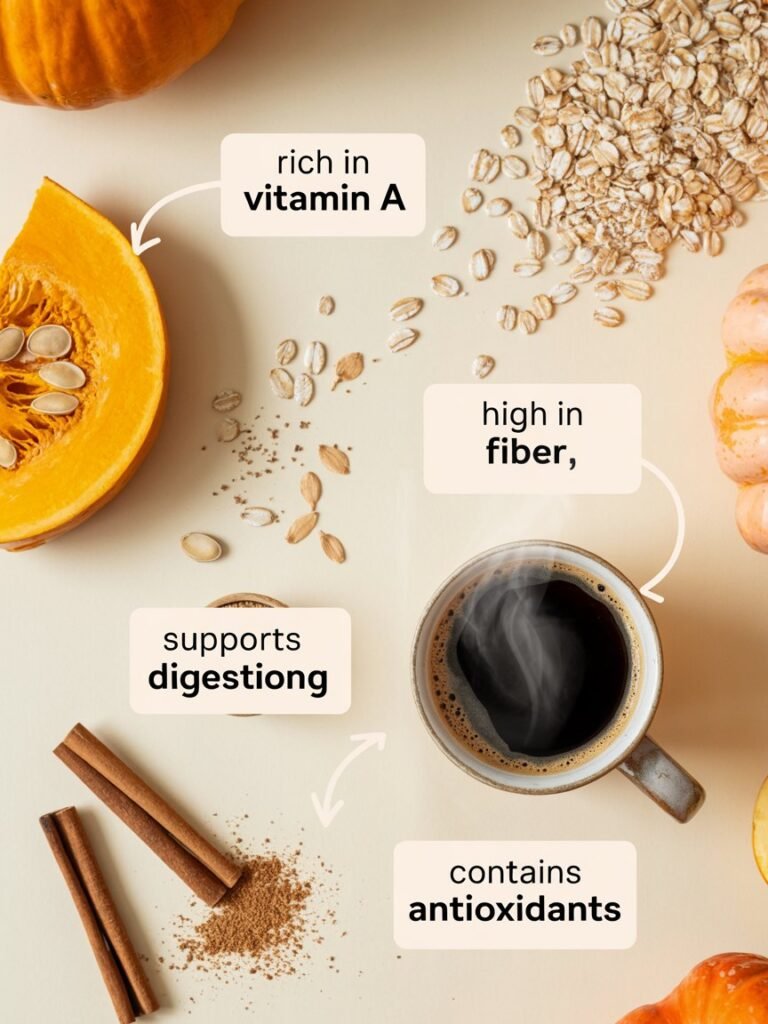 rich in
vitamin A

high in
fiber,

supports
digestiong

contains
antioxidants