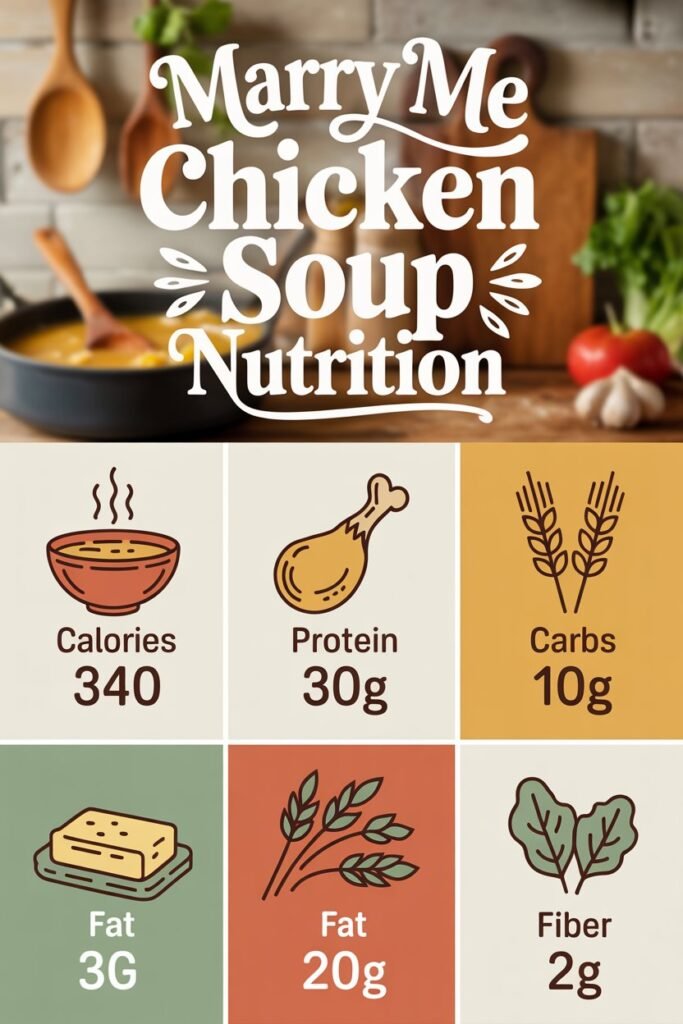 Marry Me Chicken Soup Nutrition

Calories
340

Protein
30g

Carbs
10g

Fat
3G

Fat
20g

Fiber
2g