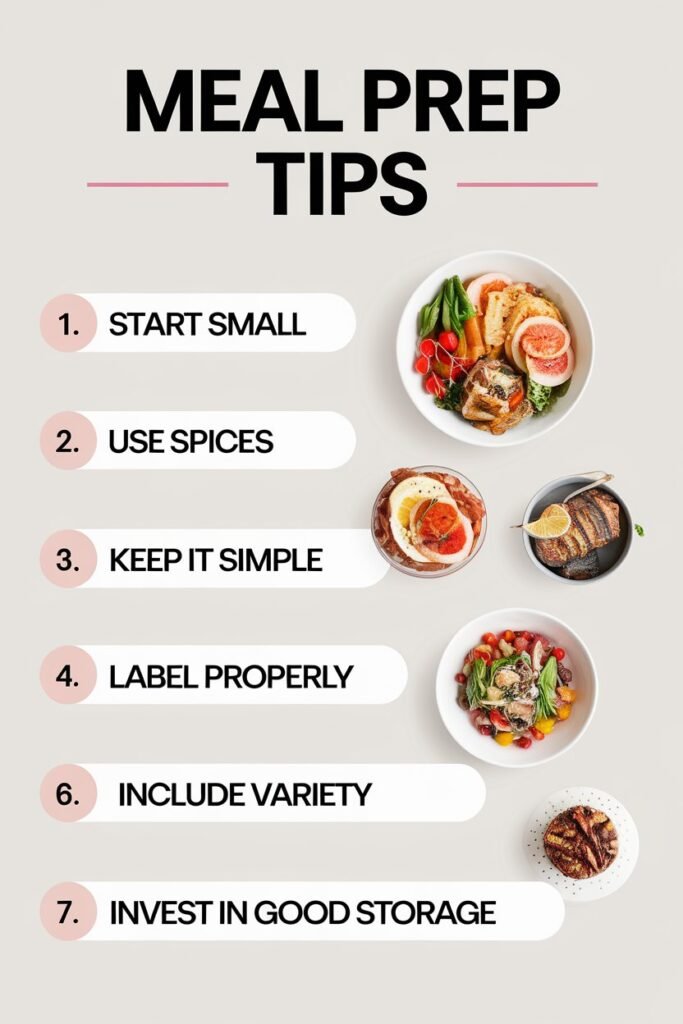 MEAL PREP TIPS

1. START SMALL

2. USE SPICES

3. KEEP IT SIMPLE

4. LABEL PROPERLY

6. INCLUDE VARIETY

7. INVEST IN GOOD STORAGE