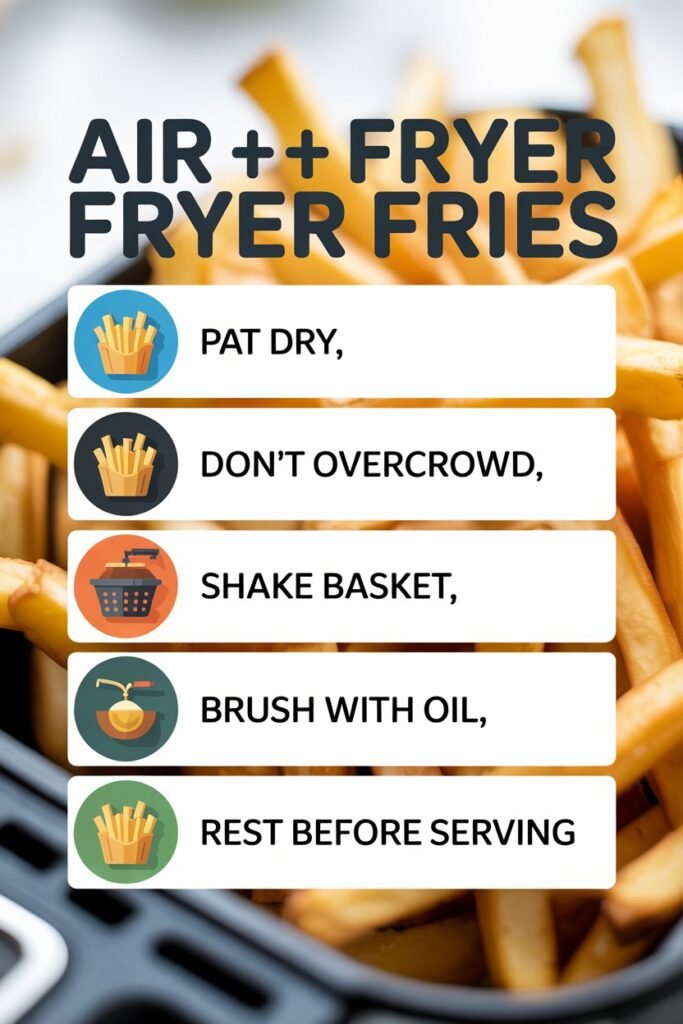 AIR ++ FRYER FRYER FRIES

PAT DRY,

DON'T OVERCROWD,

SHAKE BASKET,

BRUSH WITH OIL,

REST BEFORE SERVING